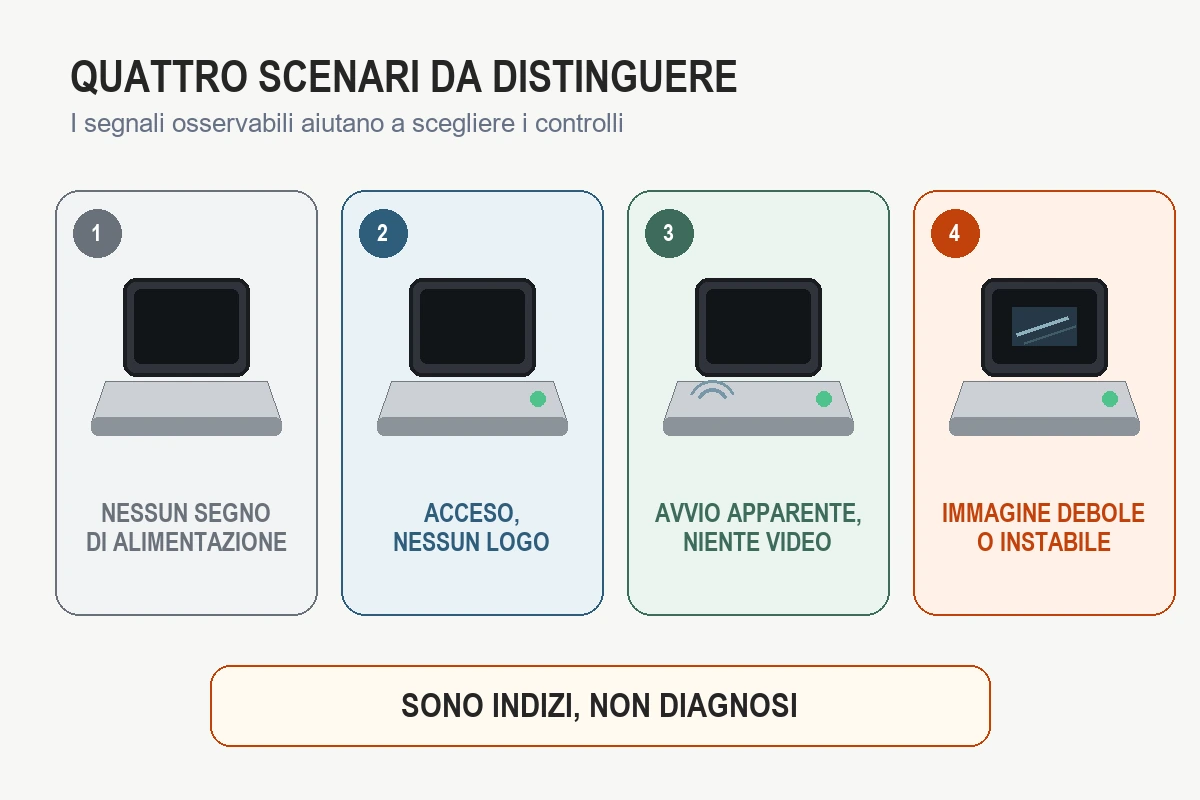 QUATTRO SCENARI DA DISTINGUERE

I segnali osservabili aiutano a scegliere i controlli

1

NESSUN SEGNO DI ALIMENTAZIONE

2

ACCESO, NESSUN LOGO

3

AVVIO APPARENTE, NIENTE VIDEO

4

IMMAGINE DEBOLE O INSTABILE

SONO INDIZI, NON DIAGNOSI